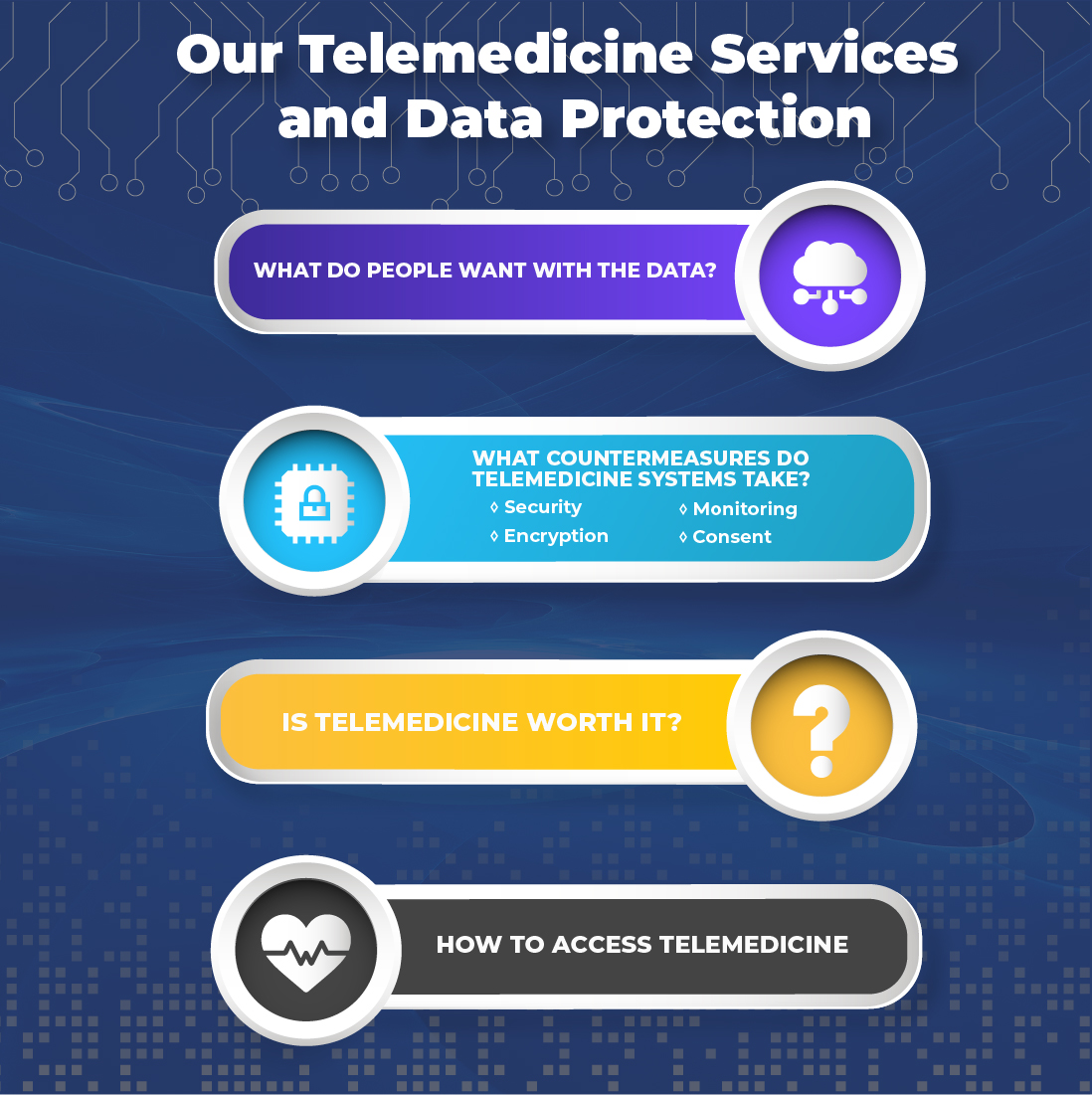 Our Telemedicine Services and Data Protection

WHAT DO PEOPLE WANT WITH THE DATA?

WHAT COUNTERMEASURES DO TELEMEDICINE SYSTEMS TAKE?

◊ Security
◊ Encryption

◊ Monitoring
◊ Consent

IS TELEMEDICINE WORTH IT?

?

HOW TO ACCESS TELEMEDICINE