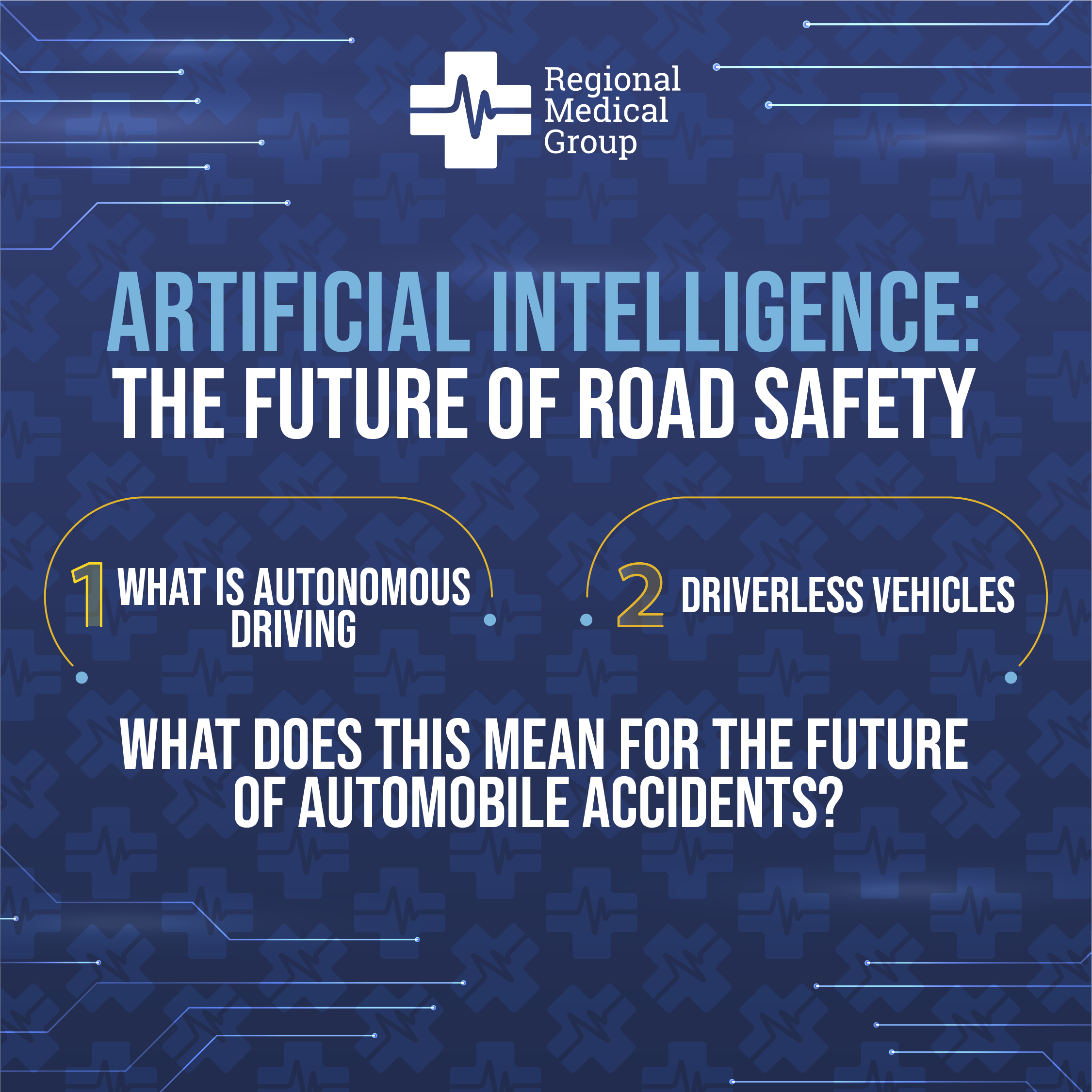 Regional Medical Group

ARTIFICIAL INTELLIGENCE: THE FUTURE OF ROAD SAFETY

1 WHAT IS AUTONOMOUS DRIVING

2 DRIVERLESS VEHICLES

WHAT DOES THIS MEAN FOR THE FUTURE OF AUTOMOBILE ACCIDENTS?